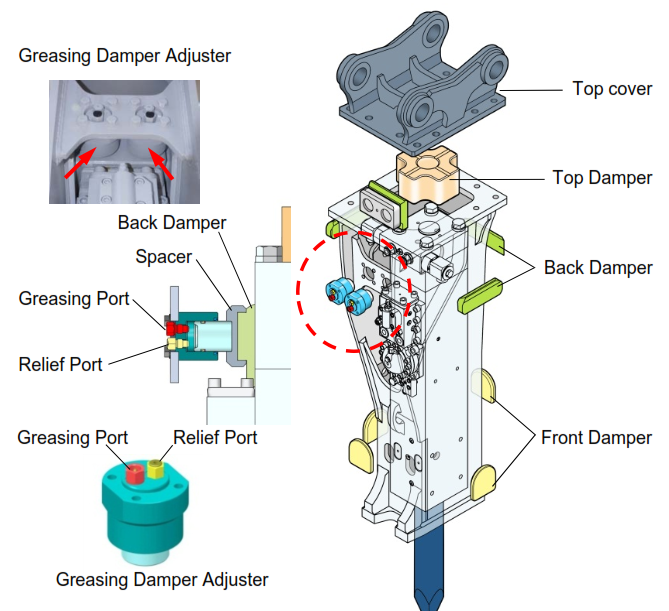 Greasing Damper Adjuster

Back Damper

Spacer

Greasing Port

Relief Port

Greasing Port

Relief Port

Greasing Damper Adjuster

Top cover

Top Damper

Back Damper

Front Damper